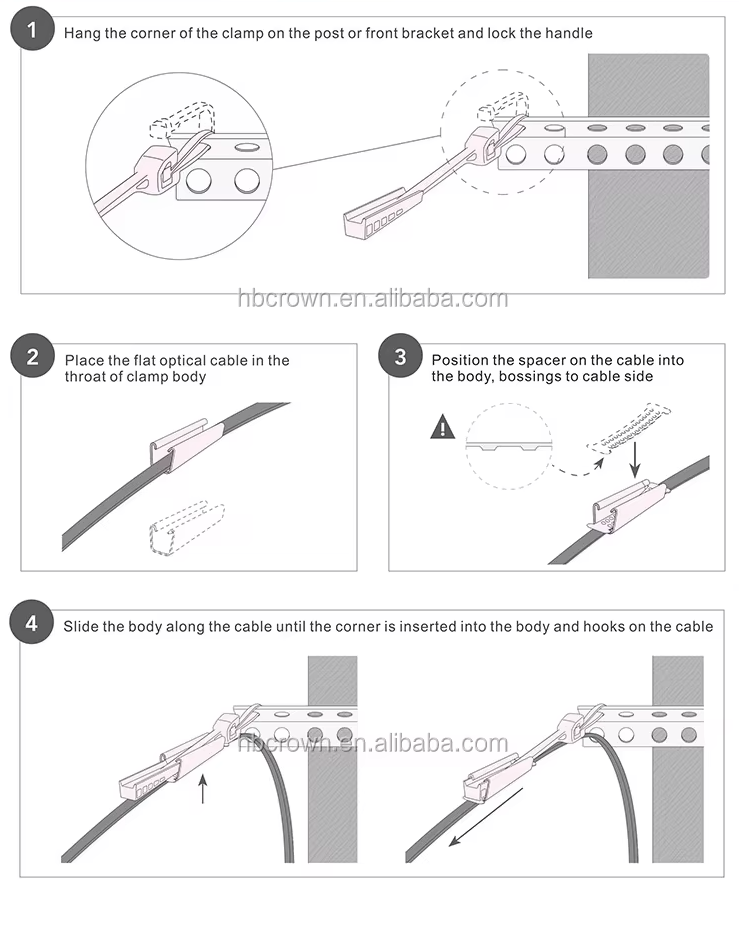 1 Hang the corner of the clamp on the post or front bracket and lock the handle

hbcrown.en.alibaba.com

2 Place the flat optical cable in the throat of clamp body

3 Position the spacer on the cable into the body, bossings to cable side

!

4 Slide the body along the cable until the corner is inserted into the body and hooks on the cable

hbcrown.en.alibaba.com