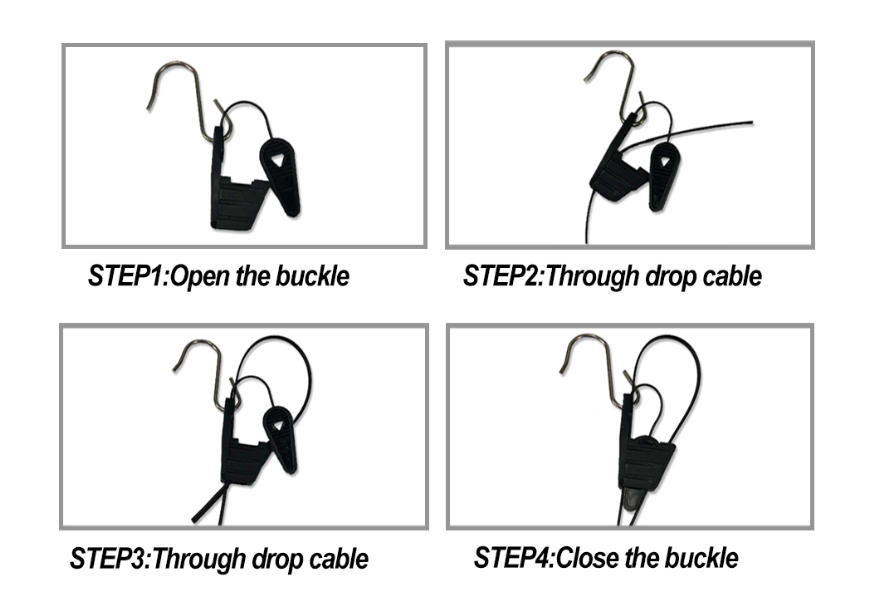 STEP1:Open the buckle

STEP2:Through drop cable

STEP3:Through drop cable

STEP4:Close the buckle