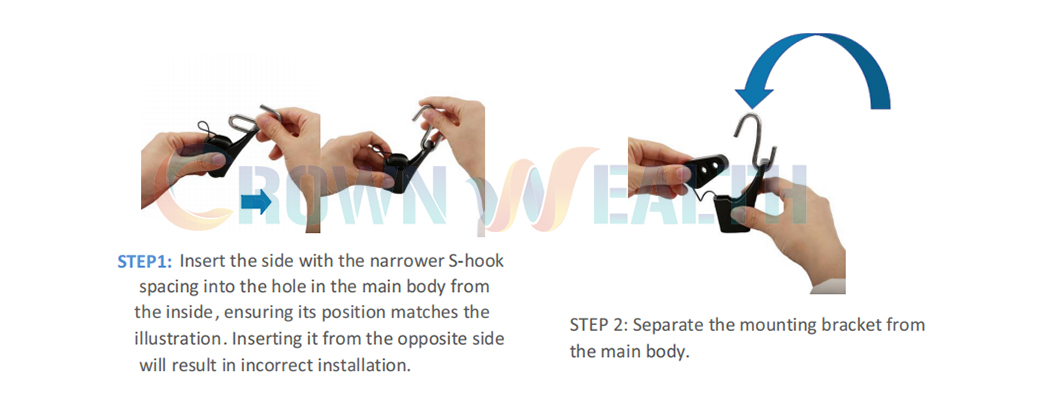 CROWN WEALTH

STEP1: Insert the side with the narrower S-hook spacing into the hole in the main body from the inside, ensuring its position matches the illustration. Inserting it from the opposite side will result in incorrect installation.

STEP 2: Separate the mounting bracket from the main body.