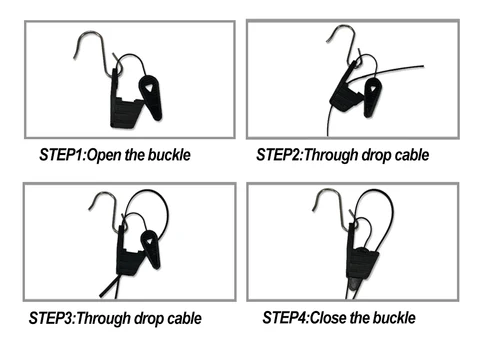 STEP1:Open the buckle

STEP2:Through drop cable

STEP3:Through drop cable

STEP4:Close the buckle